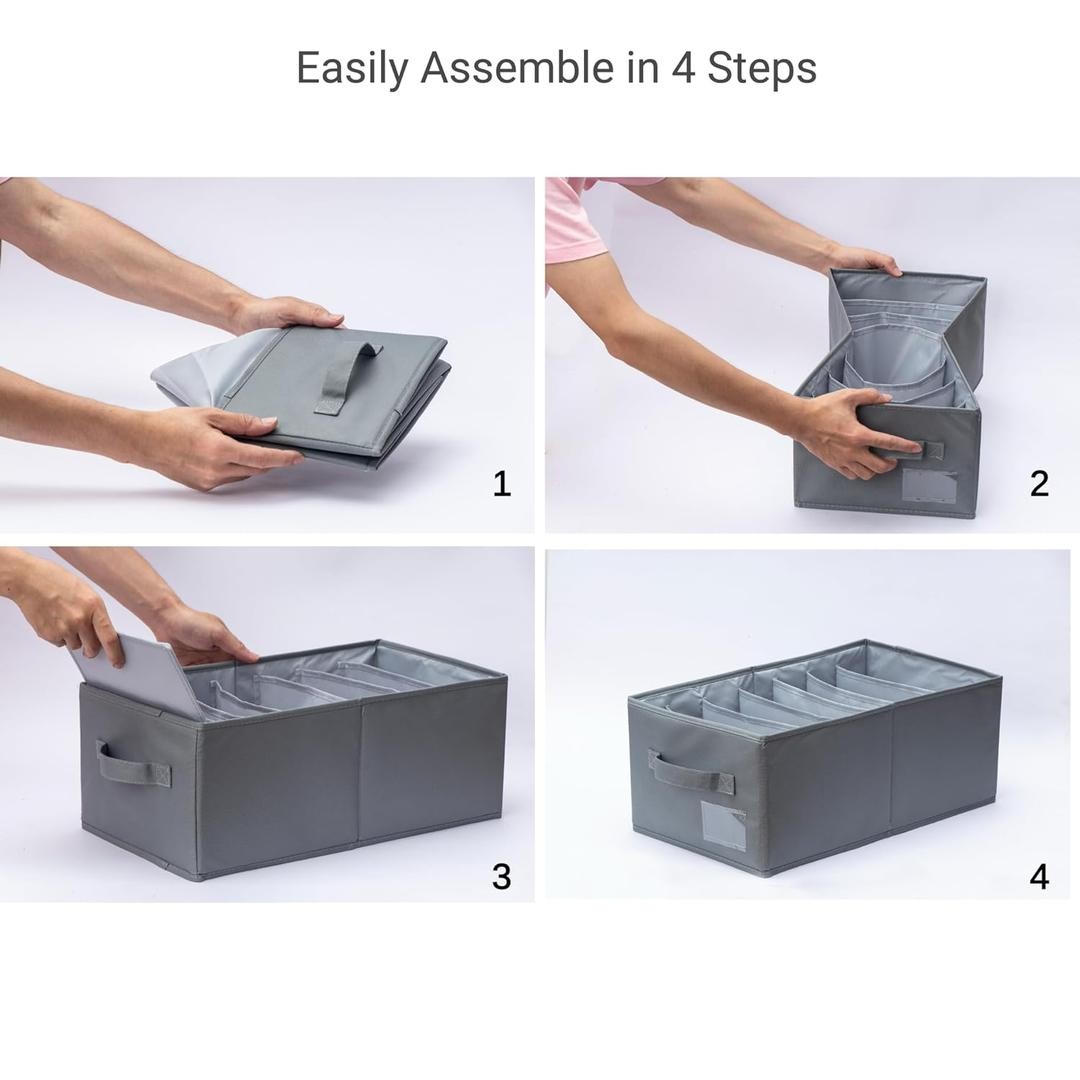 Easily Assemble in 4 Steps

1

2

3

4